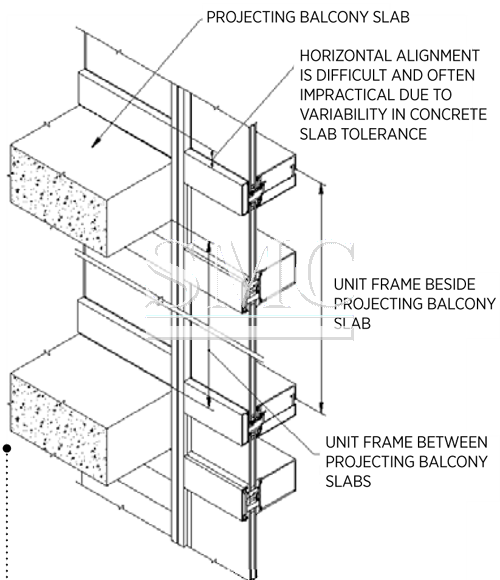 PROJECTING BALCONY SLAB

HORIZONTAL ALIGNMENT IS DIFFICULT AND OFTEN IMPRACTICAL DUE TO VARIABILITY IN CONCRETE SLAB TOLERANCE

SMC

UNIT FRAME BESIDE PROJECTING BALCONY SLAB

UNIT FRAME BETWEEN PROJECTING BALCONY SLABS